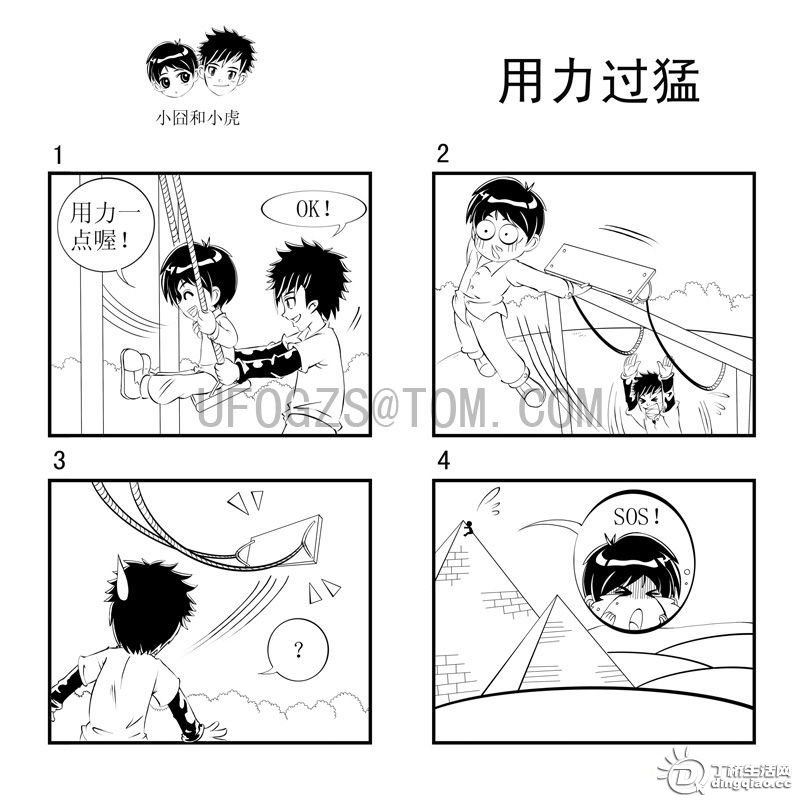 小囧和小虎

用力过猛

1

用力一点喔！

OK！

UFOGZS@TOM.COM

2

3

?

4

SOS！

丁桥生活网
dingqiao.cc